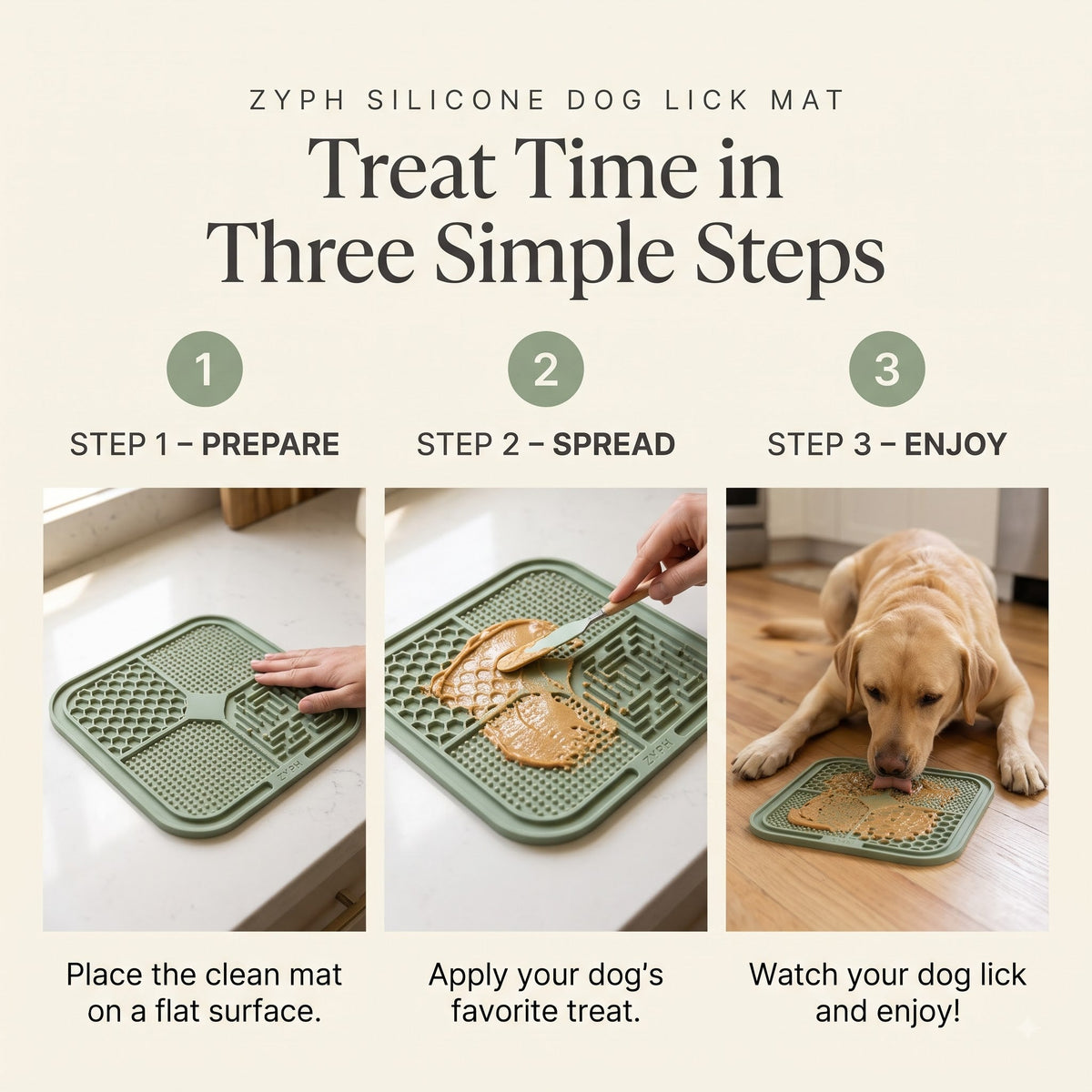 ZYPH SILICONE DOG LICK MAT

Treat Time in Three Simple Steps

1

STEP 1 – PREPARE

Place the clean mat on a flat surface.

2

STEP 2 – SPREAD

Apply your dog's favorite treat.

3

STEP 3 – ENJOY

Watch your dog lick and enjoy!